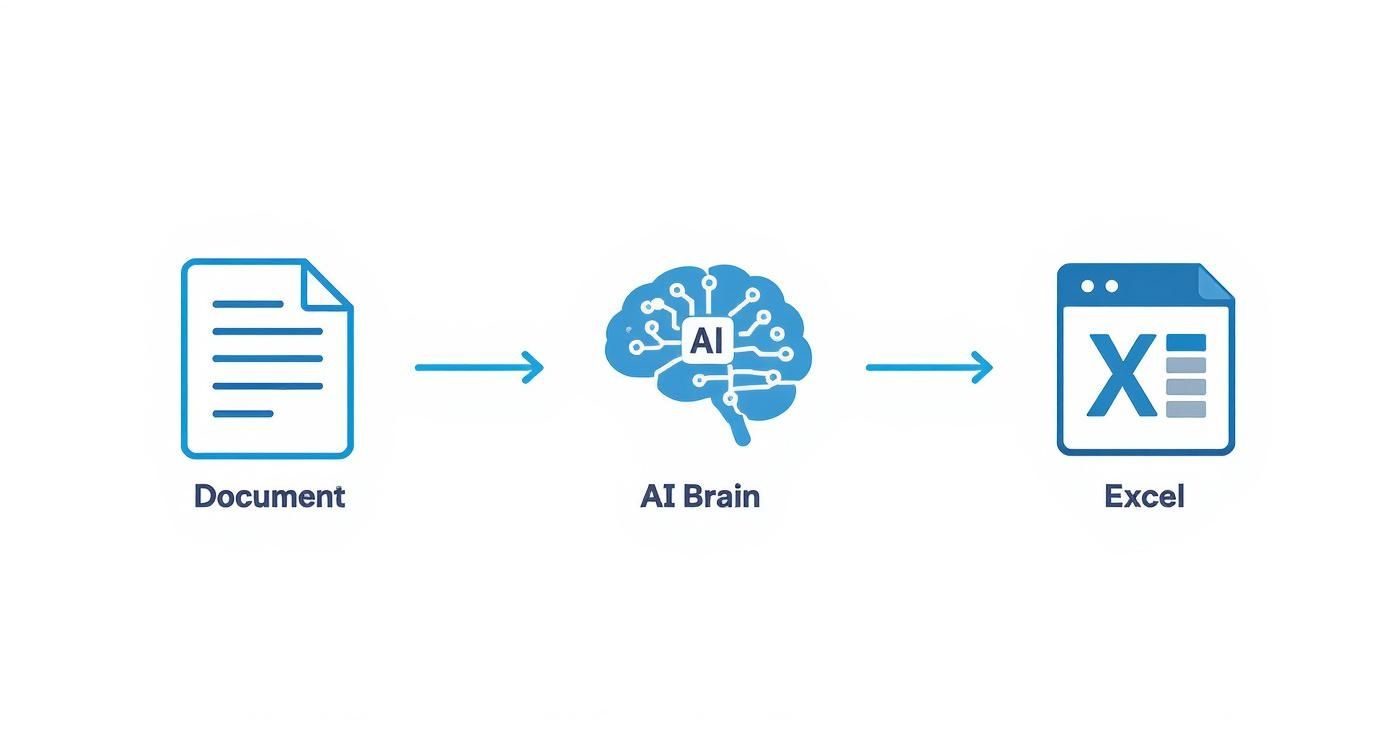 Document

AI

AI Brain

X

Excel