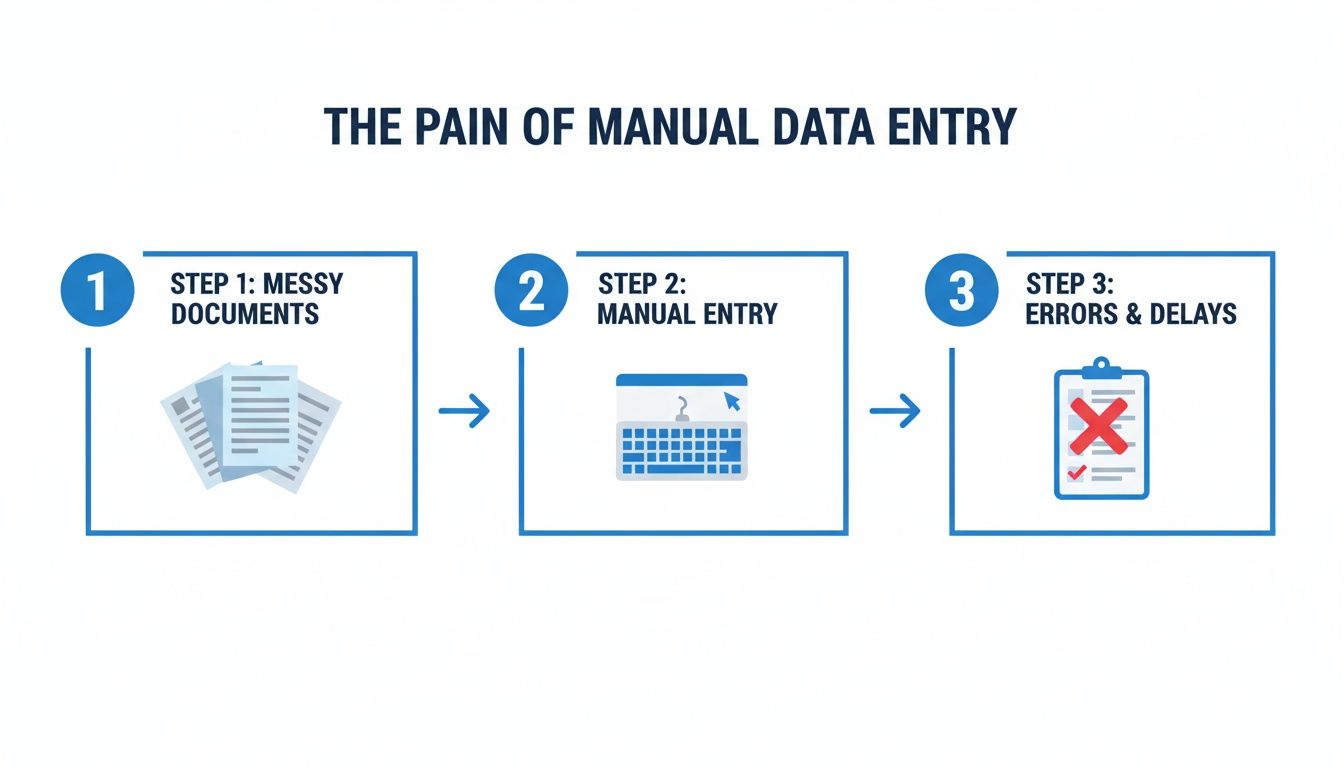 THE PAIN OF MANUAL DATA ENTRY

1
STEP 1: MESSY DOCUMENTS

2
STEP 2: MANUAL ENTRY

3
STEP 3: ERRORS & DELAYS